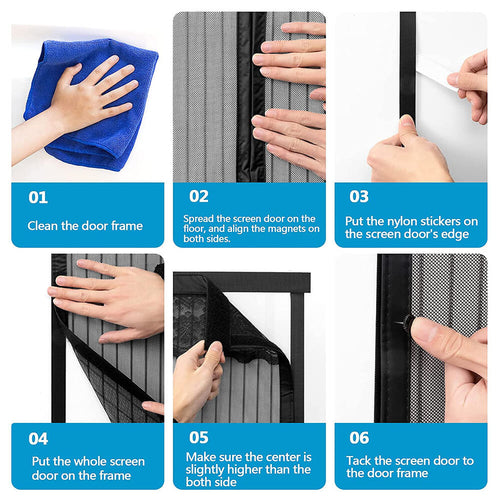 01

Clean the door frame

02

Spread the screen door on the floor, and align the magnets on both sides.

03

Put the nylon stickers on the screen door's edge

04

Put the whole screen door on the frame

05

Make sure the center is slightly higher than the both side

06

Tack the screen door to the door frame