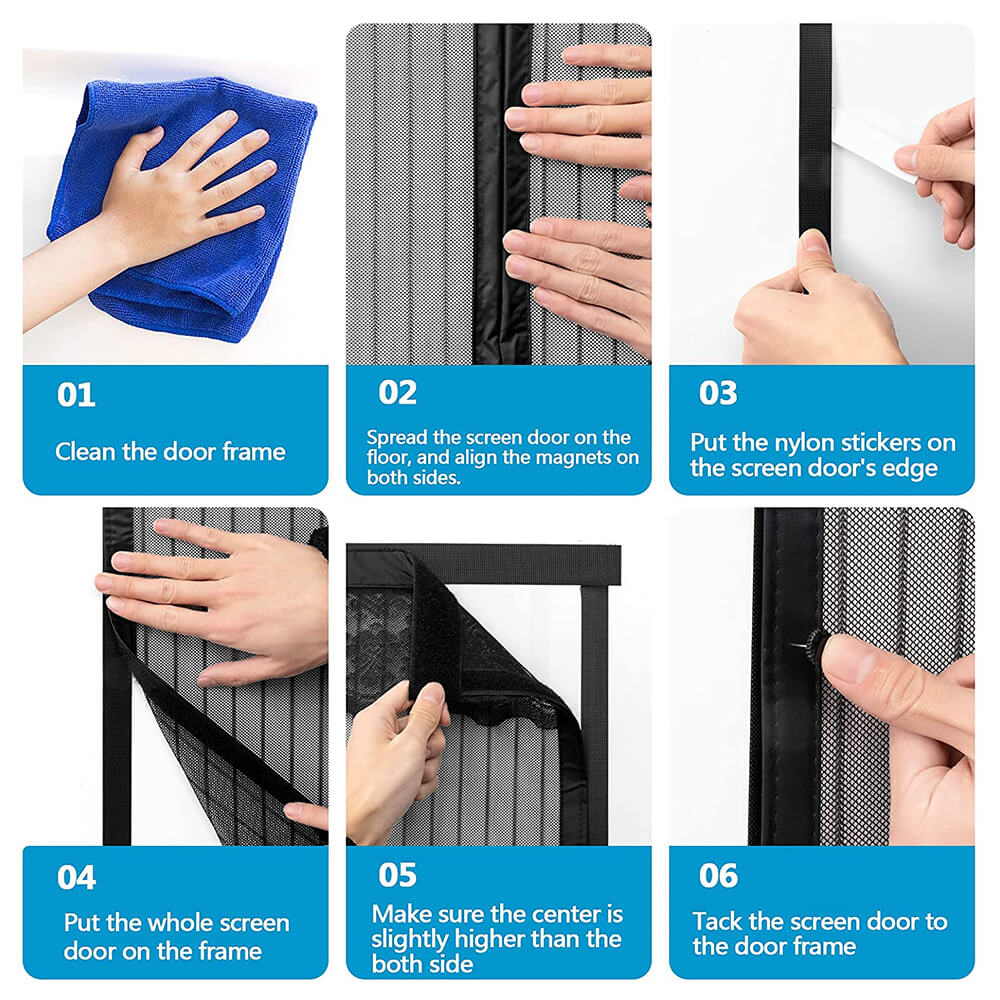 01

Clean the door frame

02

Spread the screen door on the floor, and align the magnets on both sides.

03

Put the nylon stickers on the screen door's edge

04

Put the whole screen door on the frame

05

Make sure the center is slightly higher than the both side

06

Tack the screen door to the door frame